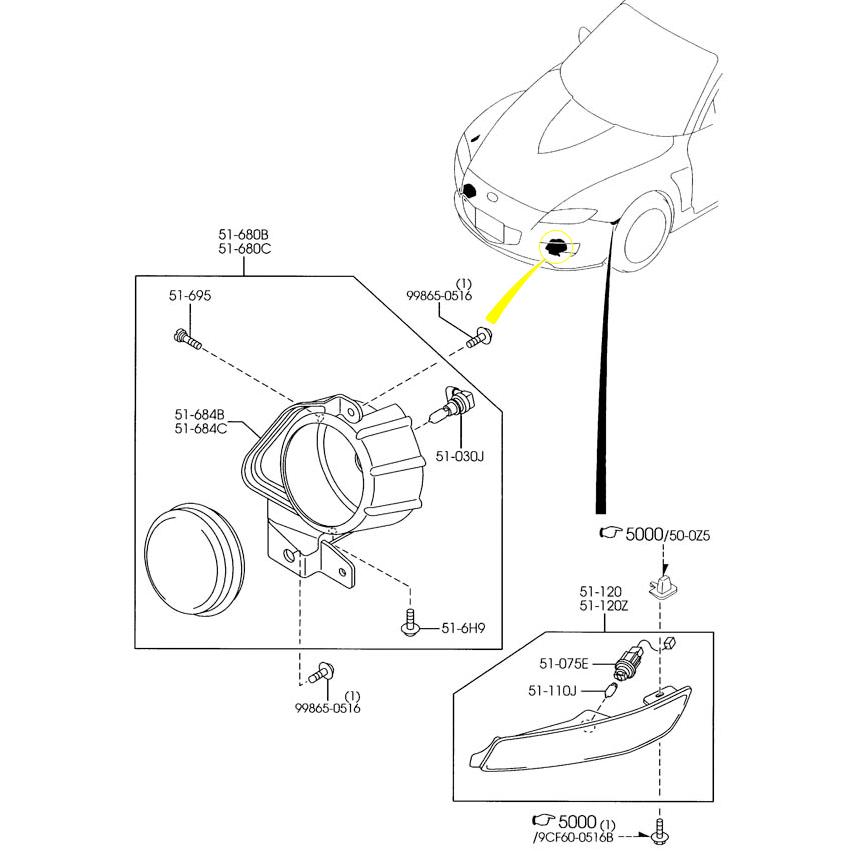 51-680B
51-680C

51-695

(1)
99865-0516

51-684B
51-684C

51-030J

51-6H9

(1)
99865-0516

5000/50-0Z5

51-120
51-120Z

51-075E

51-110J

5000 (1)
/9CF60-0516B