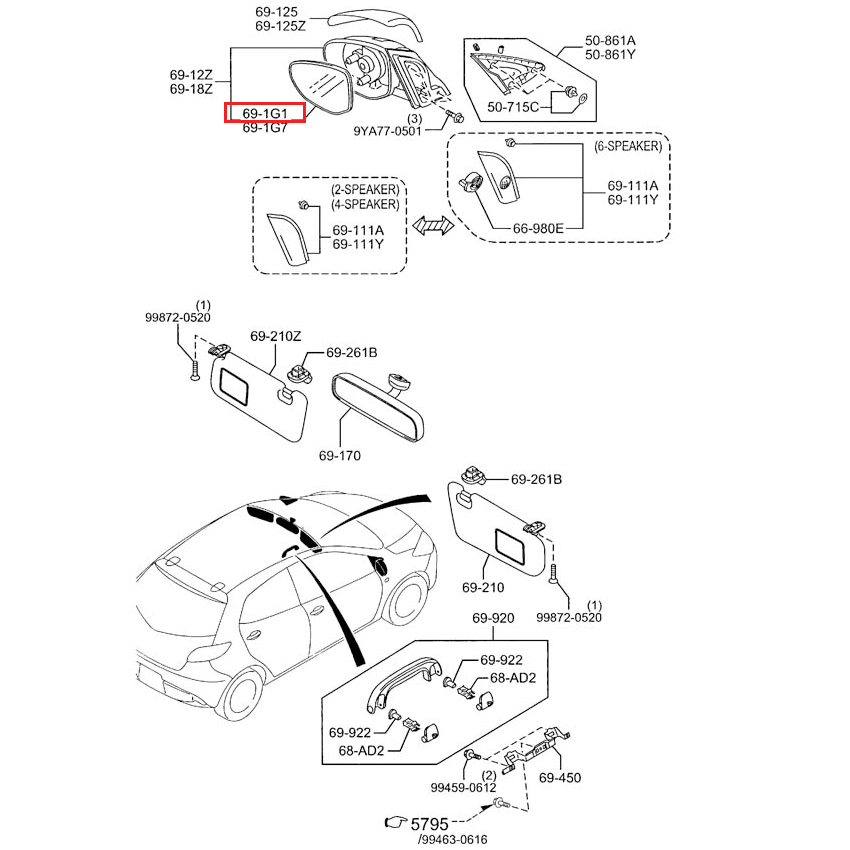 69-125
69-125Z

69-12Z
69-18Z

69-1G1
69-1G7

(3)
9YA77-0501

50-861A
50-861Y

50-715C

(6-SPEAKER)

69-111A
69-111Y

66-980E

(2-SPEAKER)
(4-SPEAKER)

69-111A
69-111Y

(1)
99872-0520

69-210Z

69-261B

69-170

69-261B

69-210

(1)
99872-0520

69-920

69-922

68-AD2

69-922

68-AD2

(2)
99459-0612

69-450

5795
/99463-0616